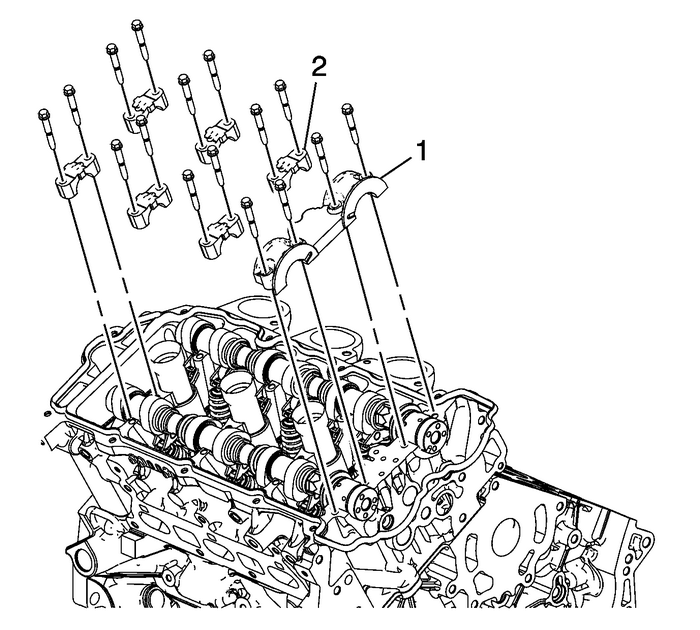 2

1