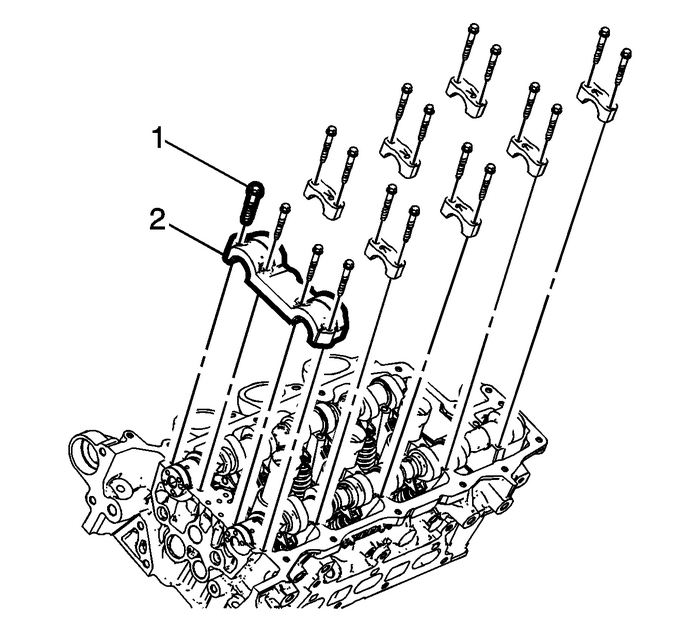 1
2