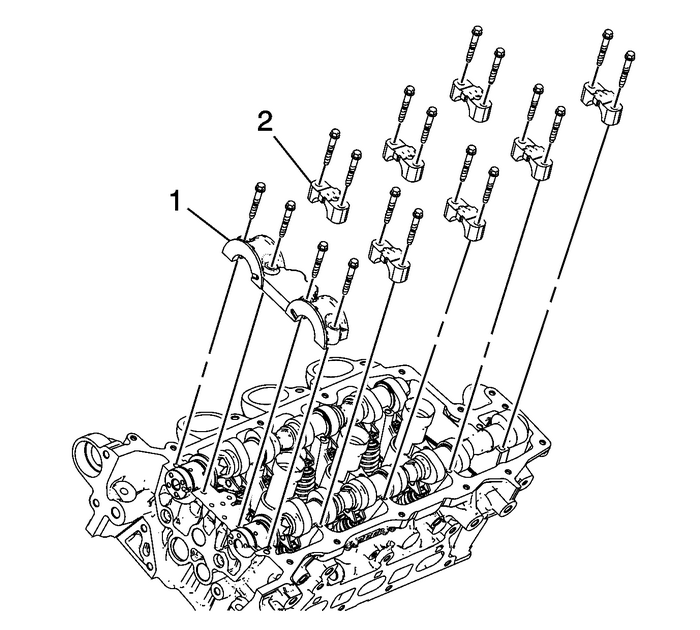 2
1