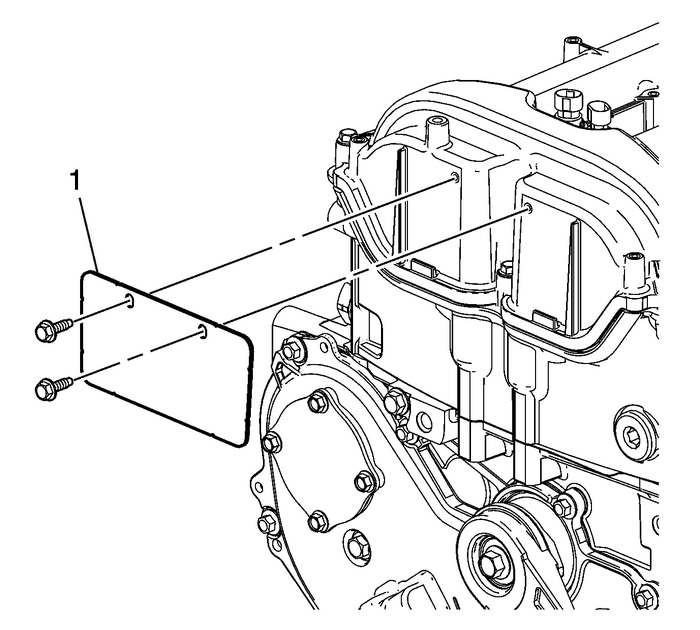 1