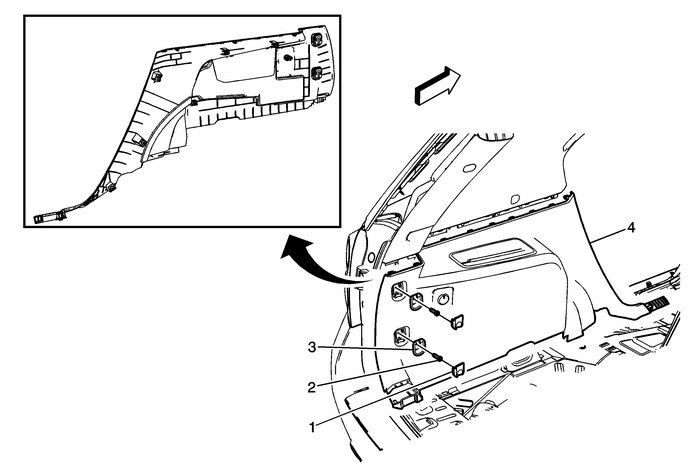 4
3
2
1