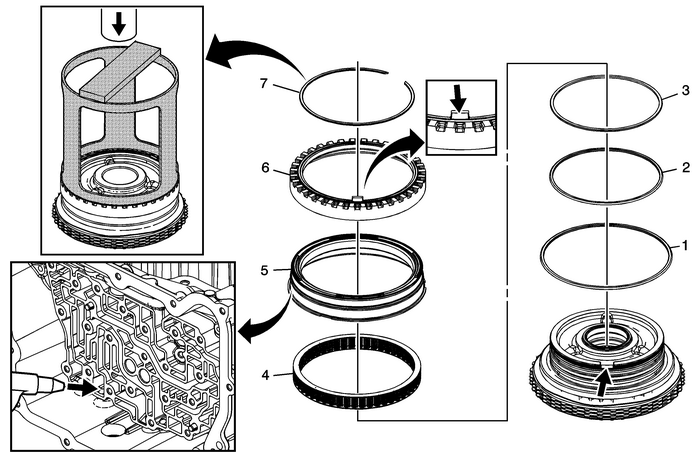 7
6
5
4
3
2
1