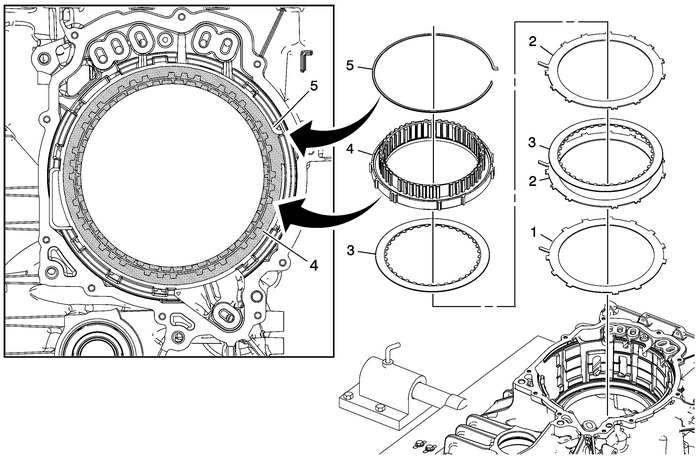 5
4
5
4
3
2
3
2
1